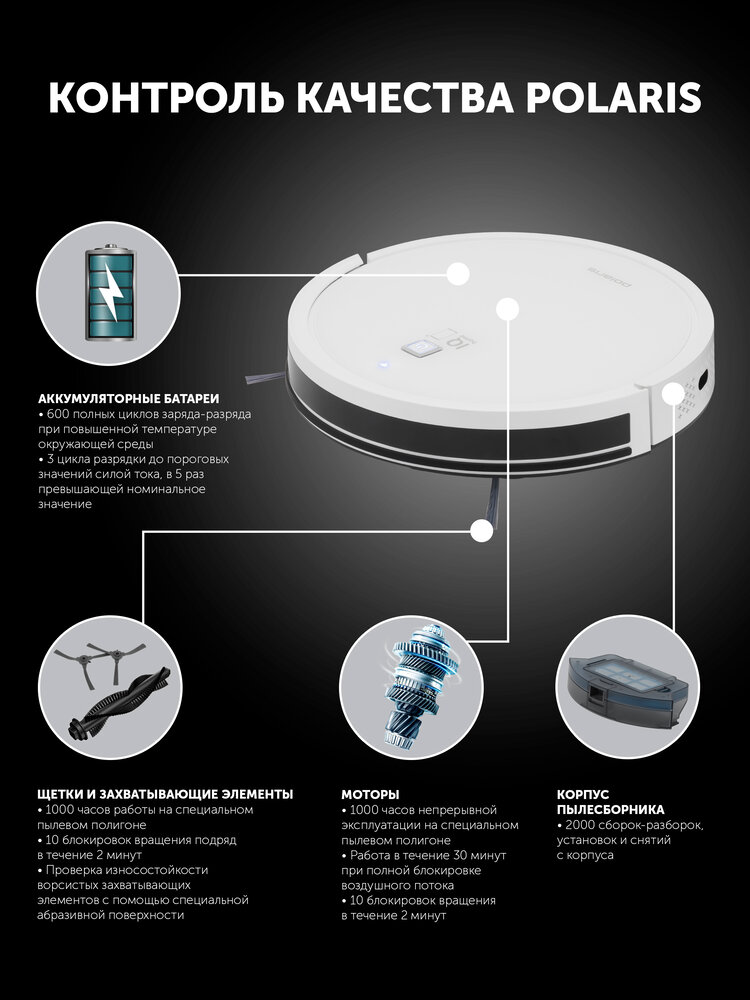 КОНТРОЛЬ КАЧЕСТВА POLARIS

АККУМУЛЯТОРНЫЕ БАТАРЕИ
• 600 полных циклов заряда-разряда при повышенной температуре окружающей среды
• 3 цикла разрядки до пороговых значений силой тока, в 5 раз превышающей номинальное значение

ЩЕТКИ И ЗАХВАТЫВАЮЩИЕ ЭЛЕМЕНТЫ
• 1000 часов работы на специальном пылевом полигоне
• 10 блокировок вращения подряд в течение 2 минут
• Проверка износостойкости ворсистых захватывающих элементов с помощью специальной абразивной поверхности

МОТОРЫ
• 1000 часов непрерывной эксплуатации на специальном пылевом полигоне
• Работа в течение 30 минут при полной блокировке воздушного потока
• 10 блокировок вращения в течение 2 минут

КОРПУС ПЫЛЕСБОРНИКА
• 2000 сборок-разборок, установок и снятий с корпуса